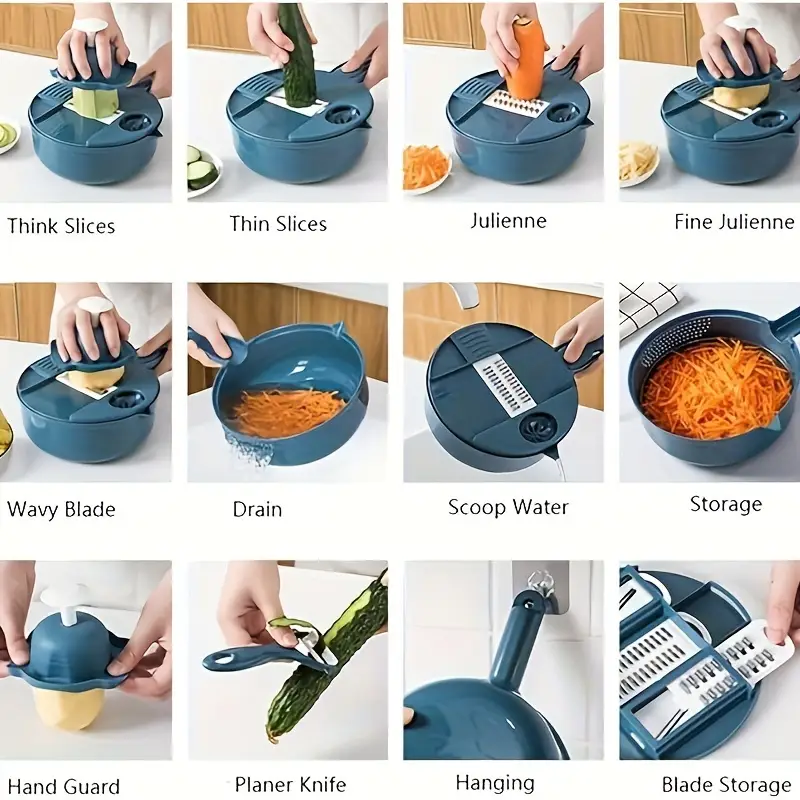 Think Slices

Thin Slices

Julienne

Fine Julienne

Wavy Blade

Drain

Scoop Water

Storage

Hand Guard

Planer Knife

Hanging

Blade Storage